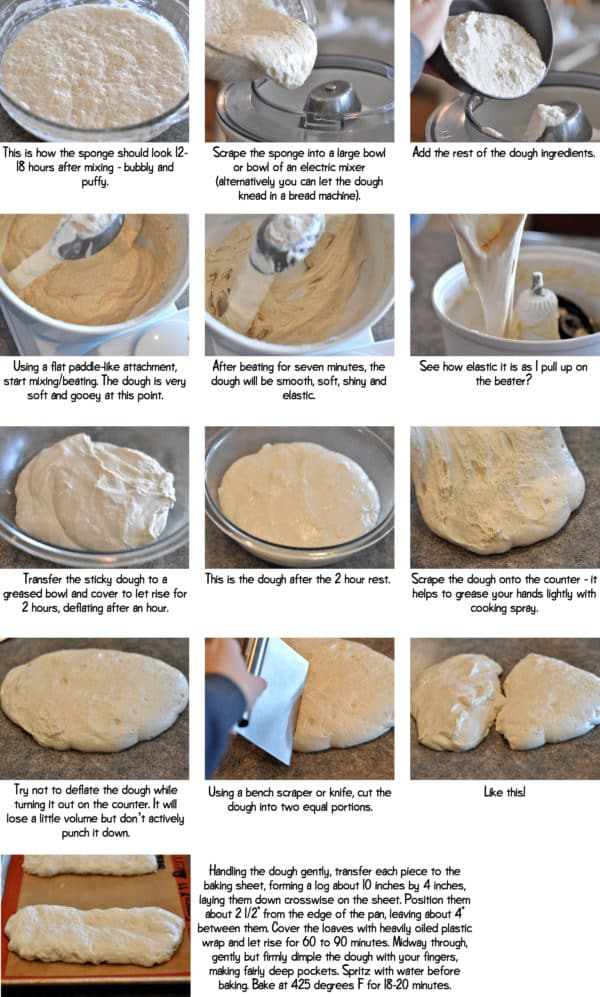 This is how the sponge should look 12-18 hours after mixing - bubbly and puffy.

Scrape the sponge into a large bowl or bowl of an electric mixer (alternatively you can let the dough knead in a bread machine).

Add the rest of the dough ingredients.

Using a flat paddle-like attachment, start mixing/beating. The dough is very soft and gooey at this point.

After beating for seven minutes, the dough will be smooth, soft, shiny and elastic.

See how elastic it is as I pull up on the beater?

Transfer the sticky dough to a greased bowl and cover to let rise for 2 hours, deflating after an hour.

This is the dough after the 2 hour rest.

Scrape the dough onto the counter - it helps to grease your hands lightly with cooking spray.

Try not to deflate the dough while turning it out on the counter. It will lose a little volume but don't actively punch it down.

Using a bench scraper or knife, cut the dough into two equal portions.

Like this!

Handling the dough gently, transfer each piece to the baking sheet, forming a log about 10 inches by 4 inches, laying them down crosswise on the sheet. Position them about 2 1/2" from the edge of the pan, leaving about 4" between them. Cover the loaves with heavily oiled plastic wrap and let rise for 60 to 90 minutes. Midway through, gently but firmly dimple the dough with your fingers, making fairly deep pockets. Spritz with water before baking. Bake at 425 degrees F for 18-20 minutes.