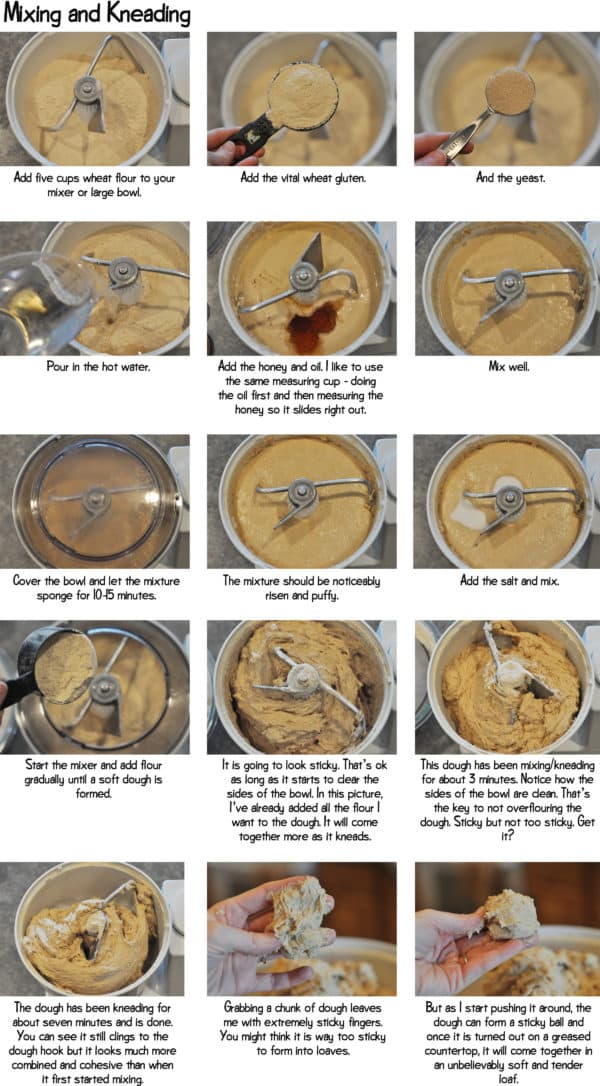 Mixing and Kneading

Add five cups wheat flour to your mixer or large bowl.

Add the vital wheat gluten.

And the yeast.

Pour in the hot water.

Add the honey and oil. I like to use the same measuring cup - doing the oil first and then measuring the honey so it slides right out.

Mix well.

Cover the bowl and let the mixture sponge for 10-15 minutes.

The mixture should be noticeably risen and puffy.

Add the salt and mix.

Start the mixer and add flour gradually until a soft dough is formed.

It is going to look sticky. That's ok as long as it starts to clear the sides of the bowl. In this picture, I've already added all the flour I want to the dough. It will come together more as it kneads.

This dough has been mixing/kneading for about 3 minutes. Notice how the sides of the bowl are clean. That's the key to not overflouring the dough. Sticky but not too sticky. Get it?

The dough has been kneading for about seven minutes and is done. You can see it still clings to the dough hook but it looks much more combined and cohesive than when it first started mixing.

Grabbing a chunk of dough leaves me with extremely sticky fingers. You might think it is way too sticky to form into loaves.

But as I start pushing it around, the dough can form a sticky ball and once it is turned out on a greased countertop, it will come together in an unbelievably soft and tender loaf.