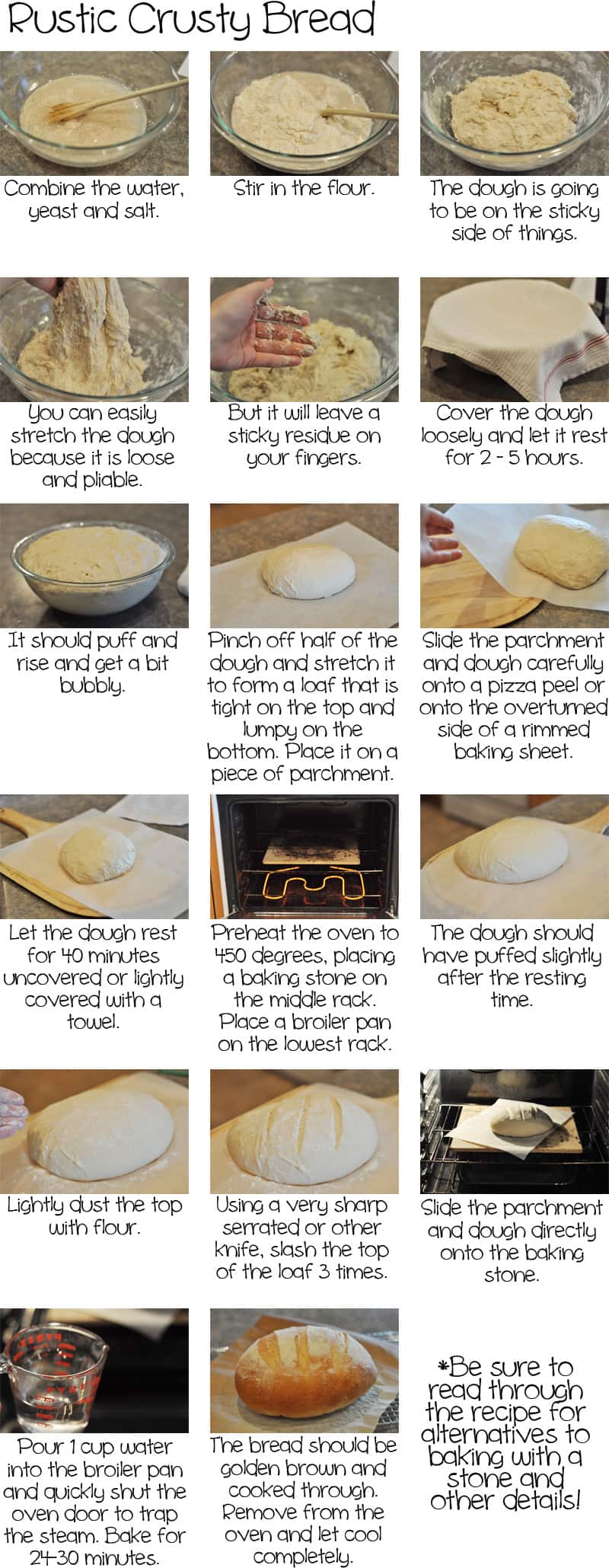 Rustic Crusty Bread

Combine the water, yeast and salt.

Stir in the flour.

The dough is going to be on the sticky side of things.

You can easily stretch the dough because it is loose and pliable.

But it will leave a sticky residue on your fingers.

Cover the dough loosely and let it rest for 2 - 5 hours.

It should puff and rise and get a bit bubbly.

Pinch off half of the dough and stretch it to form a loaf that is tight on the top and lumpy on the bottom. Place it on a piece of parchment.

Slide the parchment and dough carefully onto a pizza peel or onto the overturned side of a rimmed baking sheet.

Let the dough rest for 40 minutes uncovered or lightly covered with a towel.

Preheat the oven to 450 degrees, placing a baking stone on the middle rack. Place a broiler pan on the lowest rack.

The dough should have puffed slightly after the resting time.

Lightly dust the top with flour.

Using a very sharp serrated or other knife, slash the top of the loaf 3 times.

Slide the parchment and dough directly onto the baking stone.

Pour 1 cup water into the broiler pan and quickly shut the oven door to trap the steam. Bake for 24-30 minutes.

The bread should be golden brown and cooked through. Remove from the oven and let cool completely.

*Be sure to read through the recipe for alternatives to baking with a stone and other details!