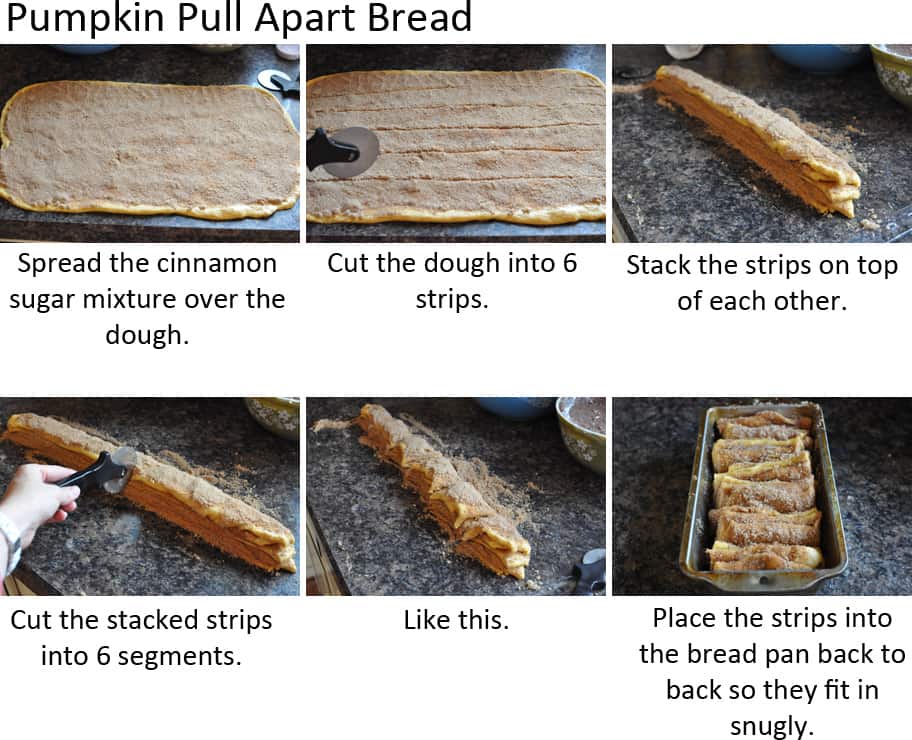 Pumpkin Pull Apart Bread

Spread the cinnamon sugar mixture over the dough.

Cut the dough into 6 strips.

Stack the strips on top of each other.

Cut the stacked strips into 6 segments.

Like this.

Place the strips into the bread pan back to back so they fit in snugly.