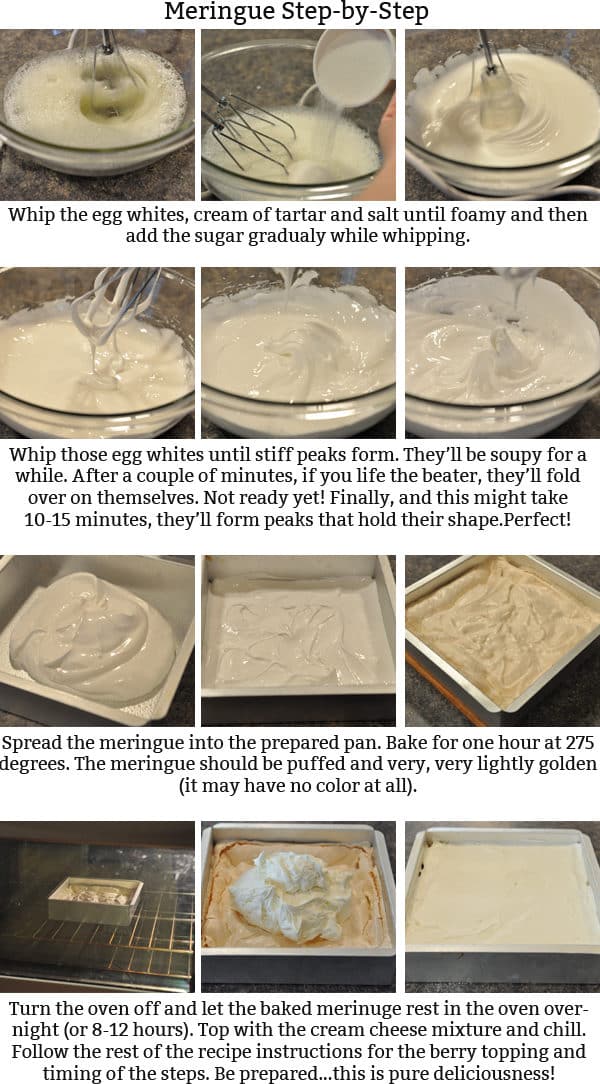 Meringue Step-by-Step

Whip the egg whites, cream of tartar and salt until foamy and then add the sugar gradualy while whipping.

Whip those egg whites until stiff peaks form. They'll be soupy for a while. After a couple of minutes, if you life the beater, they'll fold over on themselves. Not ready yet! Finally, and this might take 10-15 minutes, they'll form peaks that hold their shape.Perfect!

Spread the meringue into the prepared pan. Bake for one hour at 275 degrees. The meringue should be puffed and very, very lightly golden (it may have no color at all).

Turn the oven off and let the baked merinuge rest in the oven overnight (or 8-12 hours). Top with the cream cheese mixture and chill. Follow the rest of the recipe instructions for the berry topping and timing of the steps. Be prepared...this is pure deliciousness!