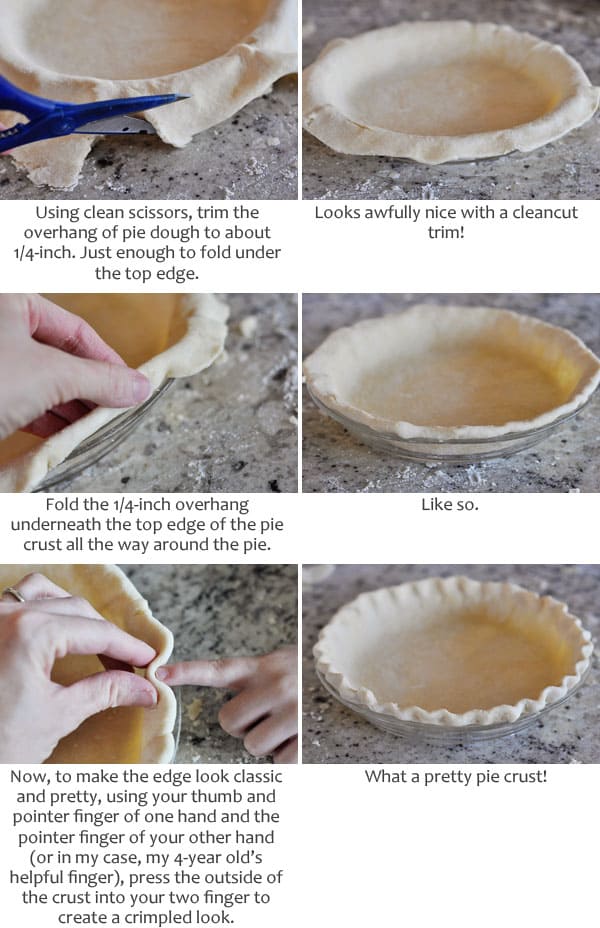 Using clean scissors, trim the overhang of pie dough to about 1/4-inch. Just enough to fold under the top edge.

Looks awfully nice with a cleancut trim!

Fold the 1/4-inch overhang underneath the top edge of the pie crust all the way around the pie.

Like so.

Now, to make the edge look classic and pretty, using your thumb and pointer finger of one hand and the pointer finger of your other hand (or in my case, my 4-year old's helpful finger), press the outside of the crust into your two finger to create a crimpled look.

What a pretty pie crust!