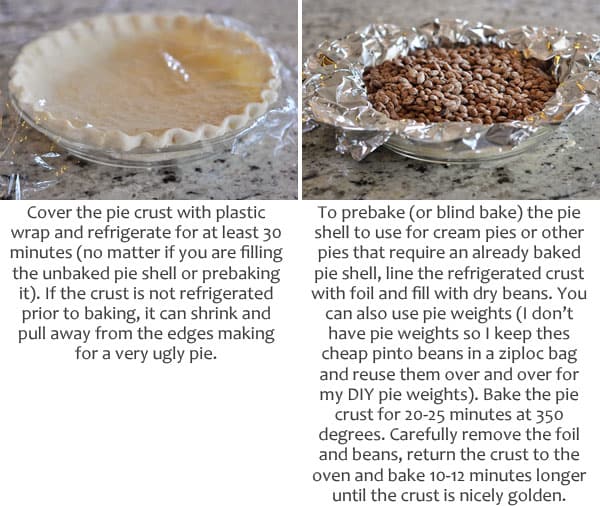 Cover the pie crust with plastic wrap and refrigerate for at least 30 minutes (no matter if you are filling the unbaked pie shell or prebaking it). If the crust is not refrigerated prior to baking, it can shrink and pull away from the edges making for a very ugly pie.

To prebake (or blind bake) the pie shell to use for cream pies or other pies that require an already baked pie shell, line the refrigerated crust with foil and fill with dry beans. You can also use pie weights (I don't have pie weights so I keep thes cheap pinto beans in a ziploc bag and reuse them over and over for my DIY pie weights). Bake the pie crust for 20-25 minutes at 350 degrees. Carefully remove the foil and beans, return the crust to the oven and bake 10-12 minutes longer until the crust is nicely golden.