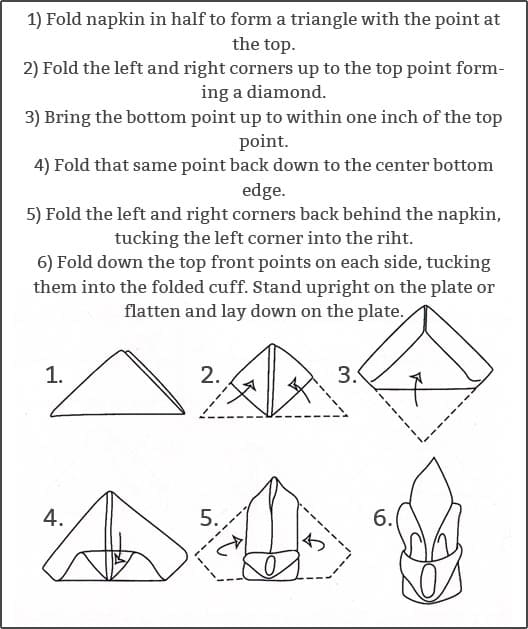 1) Fold napkin in half to form a triangle with the point at the top.
2) Fold the left and right corners up to the top point forming a diamond.
3) Bring the bottom point up to within one inch of the top point.
4) Fold that same point back down to the center bottom edge.
5) Fold the left and right corners back behind the napkin, tucking the left corner into the riht.
6) Fold down the top front points on each side, tucking them into the folded cuff. Stand upright on the plate or flatten and lay down on the plate.

1.

2.

3.

4.

5.

6.