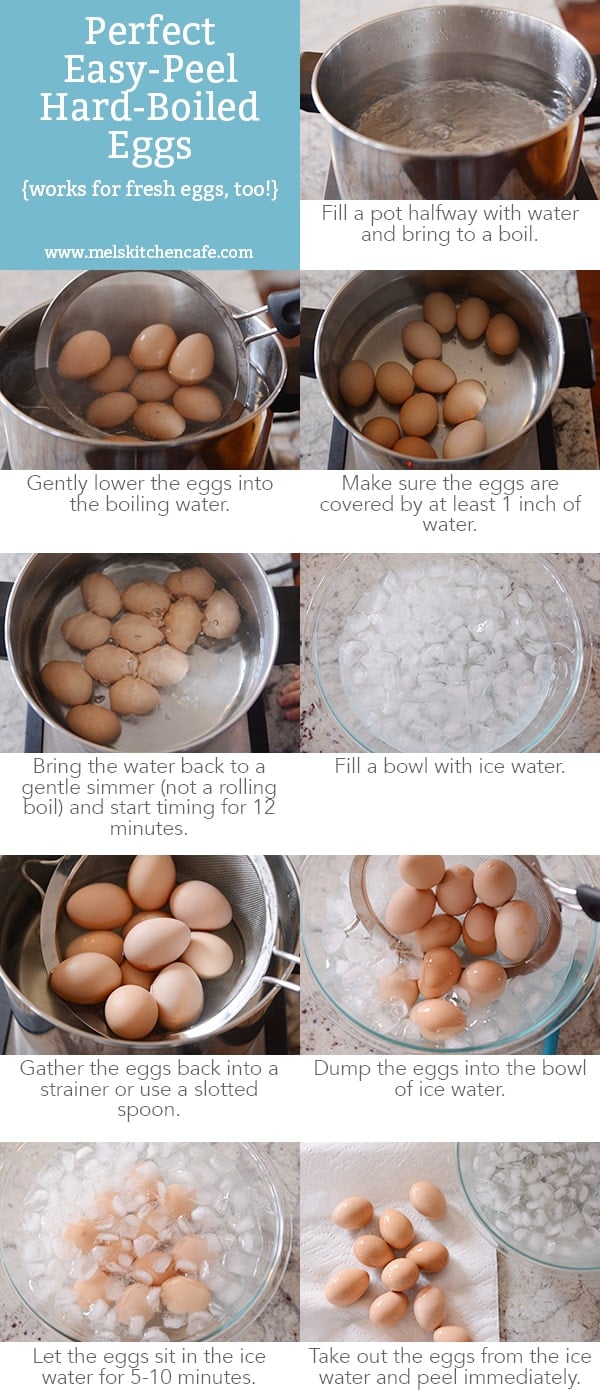 Perfect Easy-Peel Hard-Boiled Eggs

{works for fresh eggs, too!}

www.melskitchencafe.com

Fill a pot halfway with water and bring to a boil.

Gently lower the eggs into the boiling water.

Make sure the eggs are covered by at least 1 inch of water.

Bring the water back to a gentle simmer (not a rolling boil) and start timing for 12 minutes.

Fill a bowl with ice water.

Gather the eggs back into a strainer or use a slotted spoon.

Dump the eggs into the bowl of ice water.

Let the eggs sit in the ice water for 5-10 minutes.

Take out the eggs from the ice water and peel immediately.