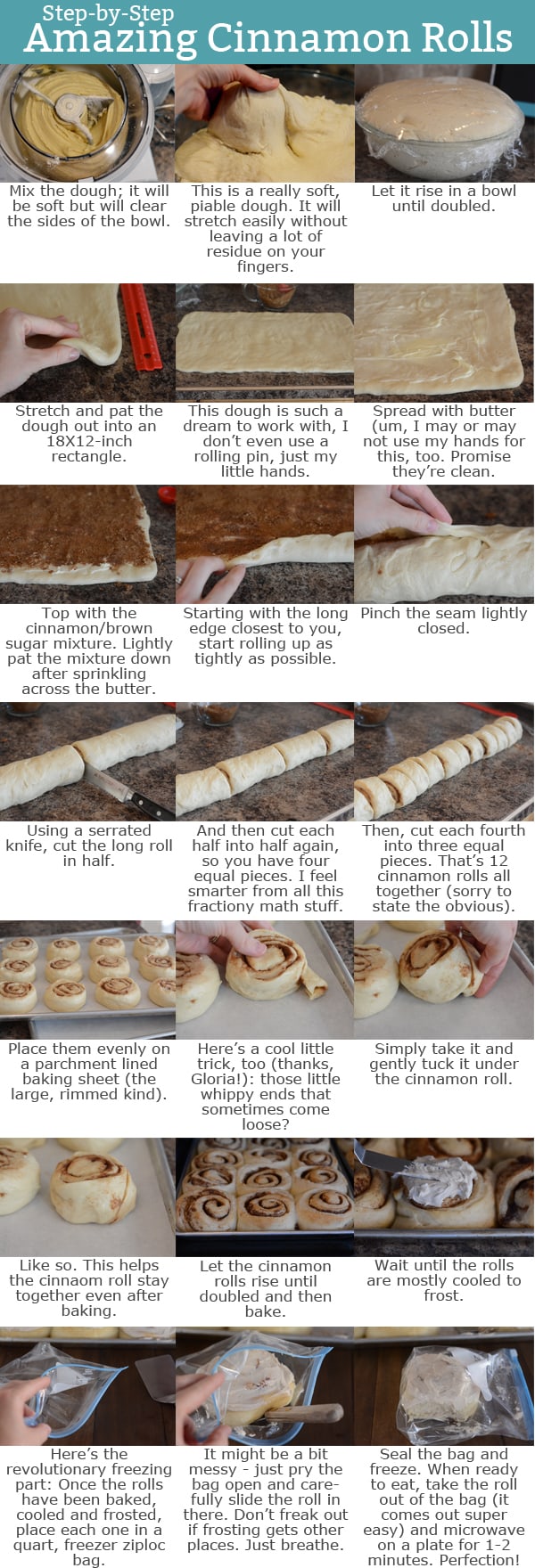 Step-by-Step
Amazing Cinnamon Rolls

Mix the dough; it will be soft but will clear the sides of the bowl.

This is a really soft, piable dough. It will stretch easily without leaving a lot of residue on your fingers.

Let it rise in a bowl until doubled.

Stretch and pat the dough out into an 18X12-inch rectangle.

This dough is such a dream to work with, I don't even use a rolling pin, just my little hands.

Spread with butter (um, I may or may not use my hands for this, too. Promise they're clean.

Top with the cinnamon/brown sugar mixture. Lightly pat the mixture down after sprinkling across the butter.

Starting with the long edge closest to you, start rolling up as tightly as possible.

Pinch the seam lightly closed.

Using a serrated knife, cut the long roll in half.

And then cut each half into half again, so you have four equal pieces. I feel smarter from all this fractiony math stuff.

Then, cut each fourth into three equal pieces. That's 12 cinnamon rolls all together (sorry to state the obvious).

Place them evenly on a parchment lined baking sheet (the large, rimmed kind).

Here's a cool little trick, too (thanks, Gloria!): those little whippy ends that sometimes come loose?

Simply take it and gently tuck it under the cinnamon roll.

Like so. This helps the cinnaom roll stay together even after baking.

Let the cinnamon rolls rise until doubled and then bake.

Wait until the rolls are mostly cooled to frost.

Here's the revolutionary freezing part: Once the rolls have been baked, cooled and frosted, place each one in a quart, freezer ziploc bag.

It might be a bit messy - just pry the bag open and carefully slide the roll in there. Don't freak out if frosting gets other places. Just breathe.

Seal the bag and freeze. When ready to eat, take the roll out of the bag (it comes out super easy) and microwave on a plate for 1-2 minutes. Perfection!