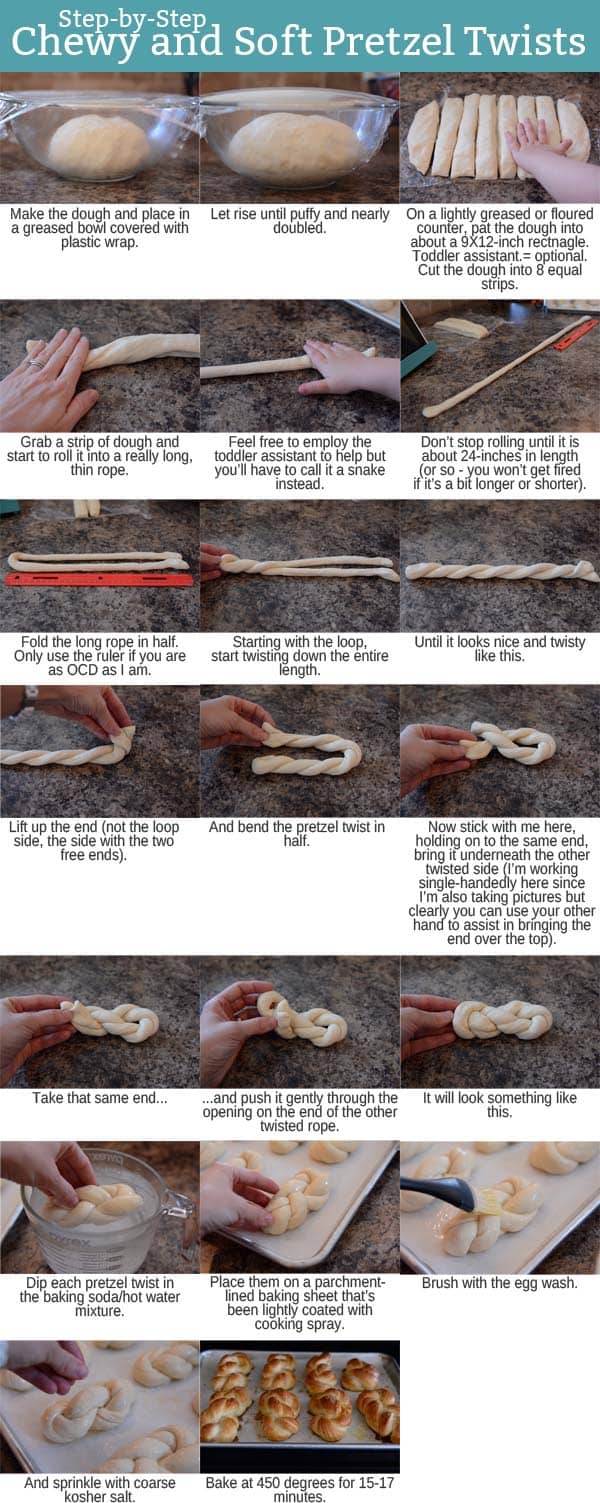 Step-by-Step
Chewy and Soft Pretzel Twists

Make the dough and place in a greased bowl covered with plastic wrap.

Let rise until puffy and nearly doubled.

On a lightly greased or floured counter, pat the dough into about a 9X12-inch rectnagle. Toddler assistant.= optional. Cut the dough into 8 equal strips.

Grab a strip of dough and start to roll it into a really long, thin rope.

Feel free to employ the toddler assistant to help but you'll have to call it a snake instead.

Don't stop rolling until it is about 24-inches in length (or so - you won't get fired if it's a bit longer or shorter).

Fold the long rope in half. Only use the ruler if you are as OCD as I am.

Starting with the loop, start twisting down the entire length.

Until it looks nice and twisty like this.

Lift up the end (not the loop side, the side with the two free ends).

And bend the pretzel twist in half.

Now stick with me here, holding on to the same end, bring it underneath the other twisted side (I'm working single-handedly here since I'm also taking pictures but clearly you can use your other hand to assist in bringing the end over the top).

Take that same end...

...and push it gently through the opening on the end of the other twisted rope.

It will look something like this.

Dip each pretzel twist in the baking soda/hot water mixture.

Place them on a parchment-lined baking sheet that's been lightly coated with cooking spray.

Brush with the egg wash.

And sprinkle with coarse kosher salt.

Bake at 450 degrees for 15-17 minutes.