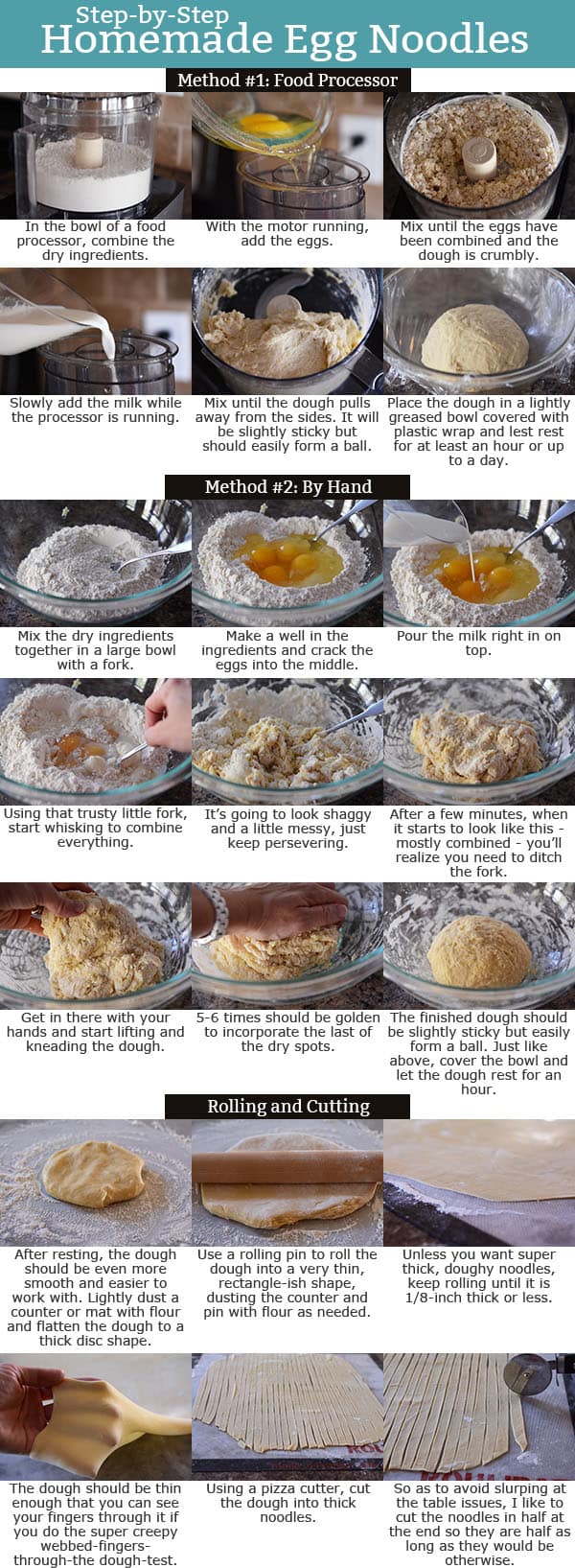 Step-by-Step
Homemade Egg Noodles

Method #1: Food Processor

In the bowl of a food processor, combine the dry ingredients.

With the motor running, add the eggs.

Mix until the eggs have been combined and the dough is crumbly.

Slowly add the milk while the processor is running.

Mix until the dough pulls away from the sides. It will be slightly sticky but should easily form a ball.

Place the dough in a lightly greased bowl covered with plastic wrap and lest rest for at least an hour or up to a day.

Method #2: By Hand

Mix the dry ingredients together in a large bowl with a fork.

Make a well in the ingredients and crack the eggs into the middle.

Pour the milk right in on top.

Using that trusty little fork, start whisking to combine everything.

It's going to look shaggy and a little messy, just keep persevering.

After a few minutes, when it starts to look like this - mostly combined - you'll realize you need to ditch the fork.

Get in there with your hands and start lifting and kneading the dough.

5-6 times should be golden to incorporate the last of the dry spots.

The finished dough should be slightly sticky but easily form a ball. Just like above, cover the bowl and let the dough rest for an hour.

Rolling and Cutting

After resting, the dough should be even more smooth and easier to work with. Lightly dust a counter or mat with flour and flatten the dough to a thick disc shape.

Use a rolling pin to roll the dough into a very thin, rectangle-ish shape, dusting the counter and pin with flour as needed.

Unless you want super thick, doughy noodles, keep rolling until it is 1/8-inch thick or less.

The dough should be thin enough that you can see your fingers through it if you do the super creepy webbed-fingers-through-the dough-test.

Using a pizza cutter, cut the dough into thick noodles.

So as to avoid slurping at the table issues, I like to cut the noodles in half at the end so they are half as long as they would be otherwise.