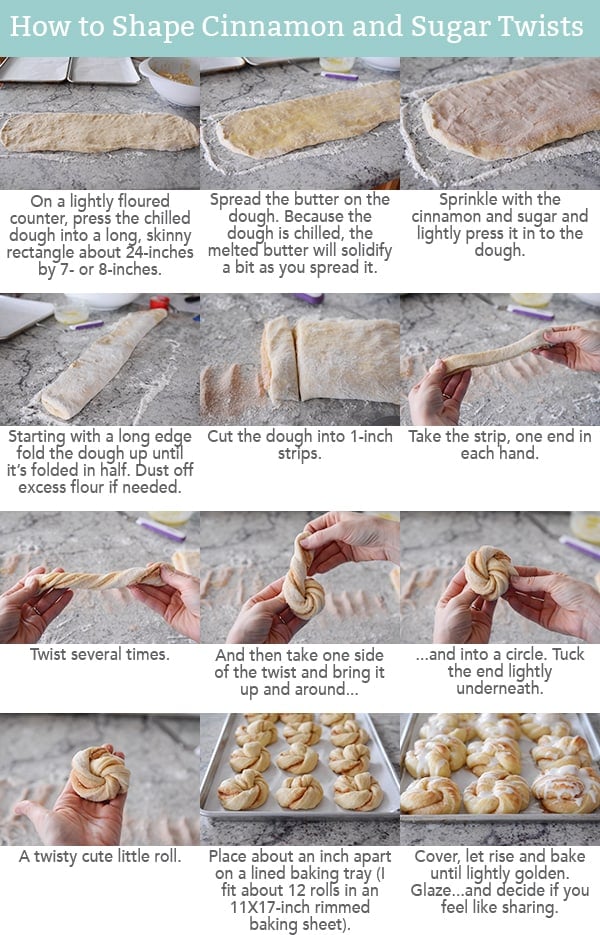 How to Shape Cinnamon and Sugar Twists

On a lightly floured counter, press the chilled dough into a long, skinny rectangle about 24-inches by 7- or 8-inches.

Spread the butter on the dough. Because the dough is chilled, the melted butter will solidify a bit as you spread it.

Sprinkle with the cinnamon and sugar and lightly press it in to the dough.

Starting with a long edge fold the dough up until it's folded in half. Dust off excess flour if needed.

Cut the dough into 1-inch strips.

Take the strip, one end in each hand.

Twist several times.

And then take one side of the twist and bring it up and around...

...and into a circle. Tuck the end lightly underneath.

A twisty cute little roll.

Place about an inch apart on a lined baking tray (I fit about 12 rolls in an 11X17-inch rimmed baking sheet).

Cover, let rise and bake until lightly golden. Glaze...and decide if you feel like sharing.