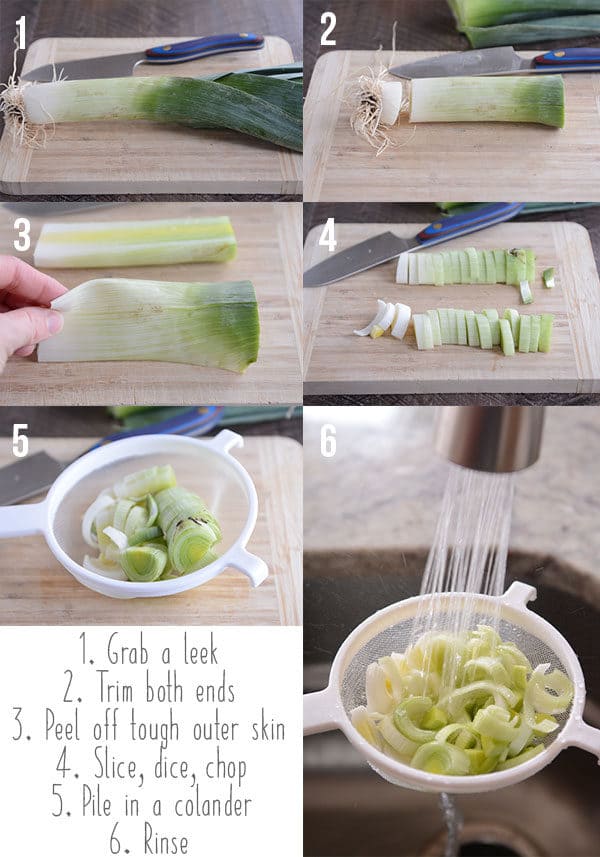 1

2

3

4

5

6

1. Grab a leek
2. Trim both ends
3. Peel off tough outer skin
4. Slice, dice, chop
5. Pile in a colander
6. Rinse