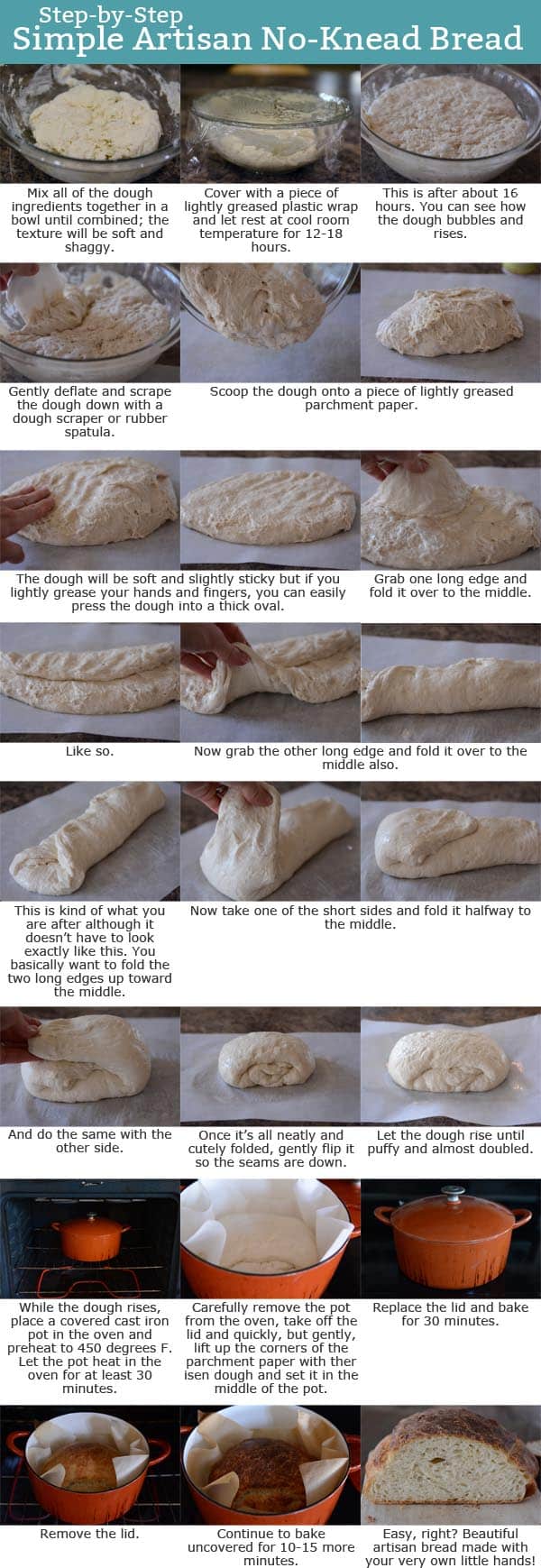 Step-by-Step
Simple Artisan No-Knead Bread

Mix all of the dough ingredients together in a bowl until combined; the texture will be soft and shaggy.

Cover with a piece of lightly greased plastic wrap and let rest at cool room temperature for 12-18 hours.

This is after about 16 hours. You can see how the dough bubbles and rises.

Gently deflate and scrape the dough down with a dough scraper or rubber spatula.

Scoop the dough onto a piece of lightly greased parchment paper.

The dough will be soft and slightly sticky but if you lightly grease your hands and fingers, you can easily press the dough into a thick oval.

Grab one long edge and fold it over to the middle.

Like so.

Now grab the other long edge and fold it over to the middle also.

This is kind of what you are after although it doesn't have to look exactly like this. You basically want to fold the two long edges up toward the middle.

Now take one of the short sides and fold it halfway to the middle.

And do the same with the other side.

Once it's all neatly and cutely folded, gently flip it so the seams are down.

Let the dough rise until puffy and almost doubled.

While the dough rises, place a covered cast iron pot in the oven and preheat to 450 degrees F. Let the pot heat in the oven for at least 30 minutes.

Carefully remove the pot from the oven, take off the lid and quickly, but gently, lift up the corners of the parchment paper with ther isen dough and set it in the middle of the pot.

Replace the lid and bake for 30 minutes.

Remove the lid.

Continue to bake uncovered for 10-15 more minutes.

Easy, right? Beautiful artisan bread made with your very own little hands!